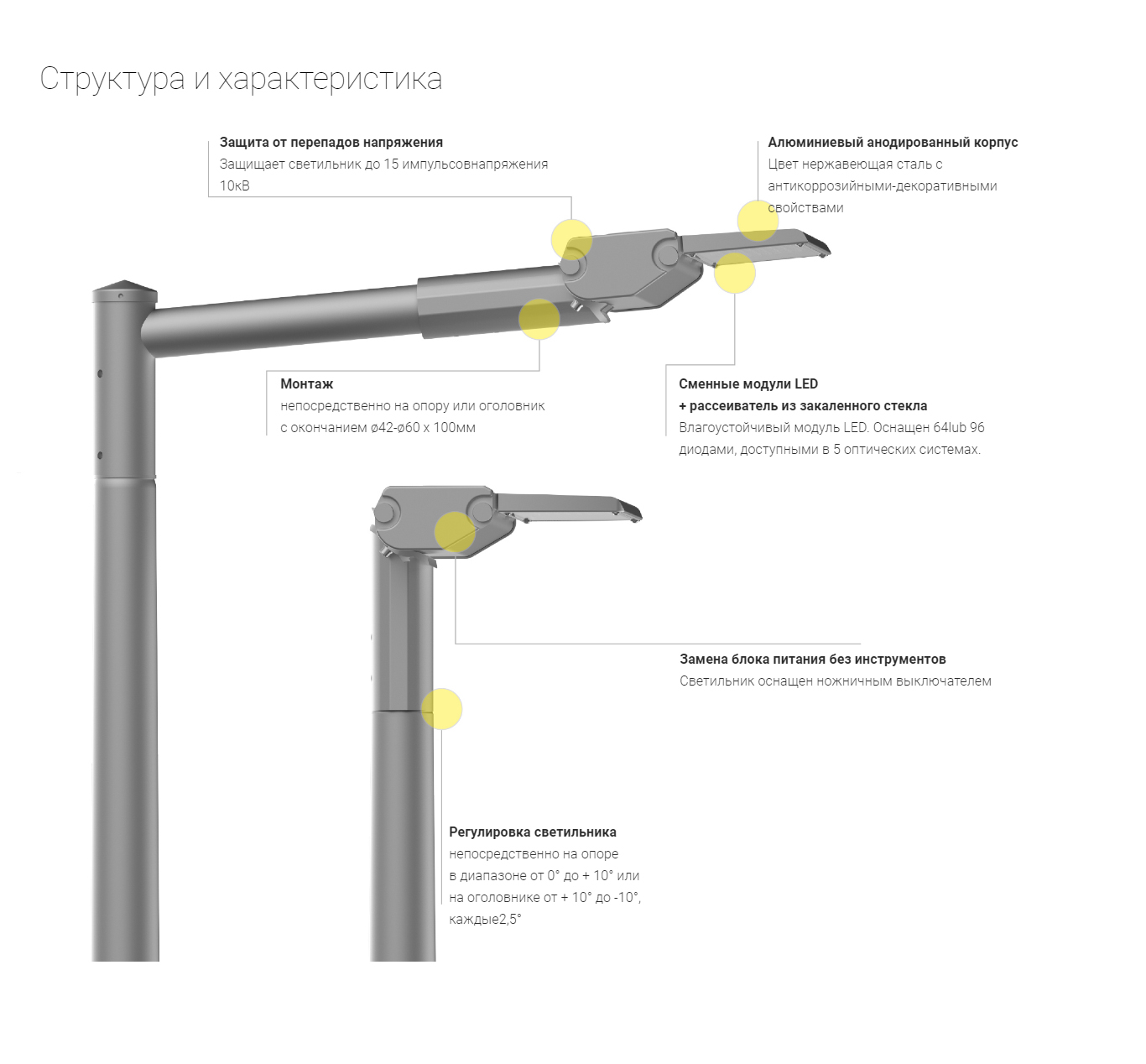 Структура и характеристика

Защита от перепадов напряжения
Защищает светильник до 15 импульсовнапряжения 10кВ

Алюминиевый анодированный корпус
Цвет нержавеющая сталь с антикоррозийными-декоративными свойствами

Монтаж
непосредственно на опору или оголовник с окончанием ø42-ø60 x 100мм

Сменные модули LED
+ рассеиватель из закаленного стекла
Влагоустойчивый модуль LED. Оснащен 64lub 96 диодами, доступными в 5 оптических системах.

Замена блока питания без инструментов
Светильник оснащен ножничным выключателем

Регулировка светильника
непосредственно на опоре в диапазоне от 0° до + 10° или на оголовнике от + 10° до -10°, каждые2,5°